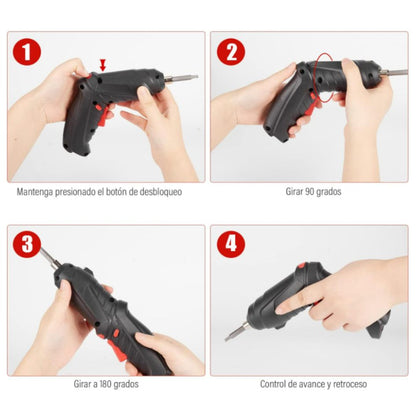 1

Mantenga presionado el botón de desbloqueo

2

Girar 90 grados

3

Girar a 180 grados

4

Control de avance y retroceso